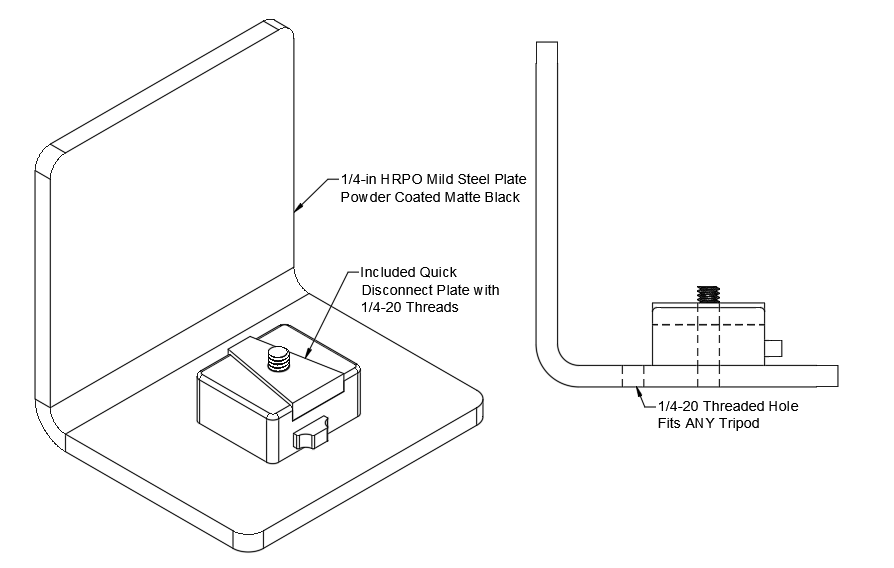 1/4-in HRPO Mild Steel Plate
Powder Coated Matte Black

Included Quick
Disconnect Plate with
1/4-20 Threads

1/4-20 Threaded Hole
Fits ANY Tripod